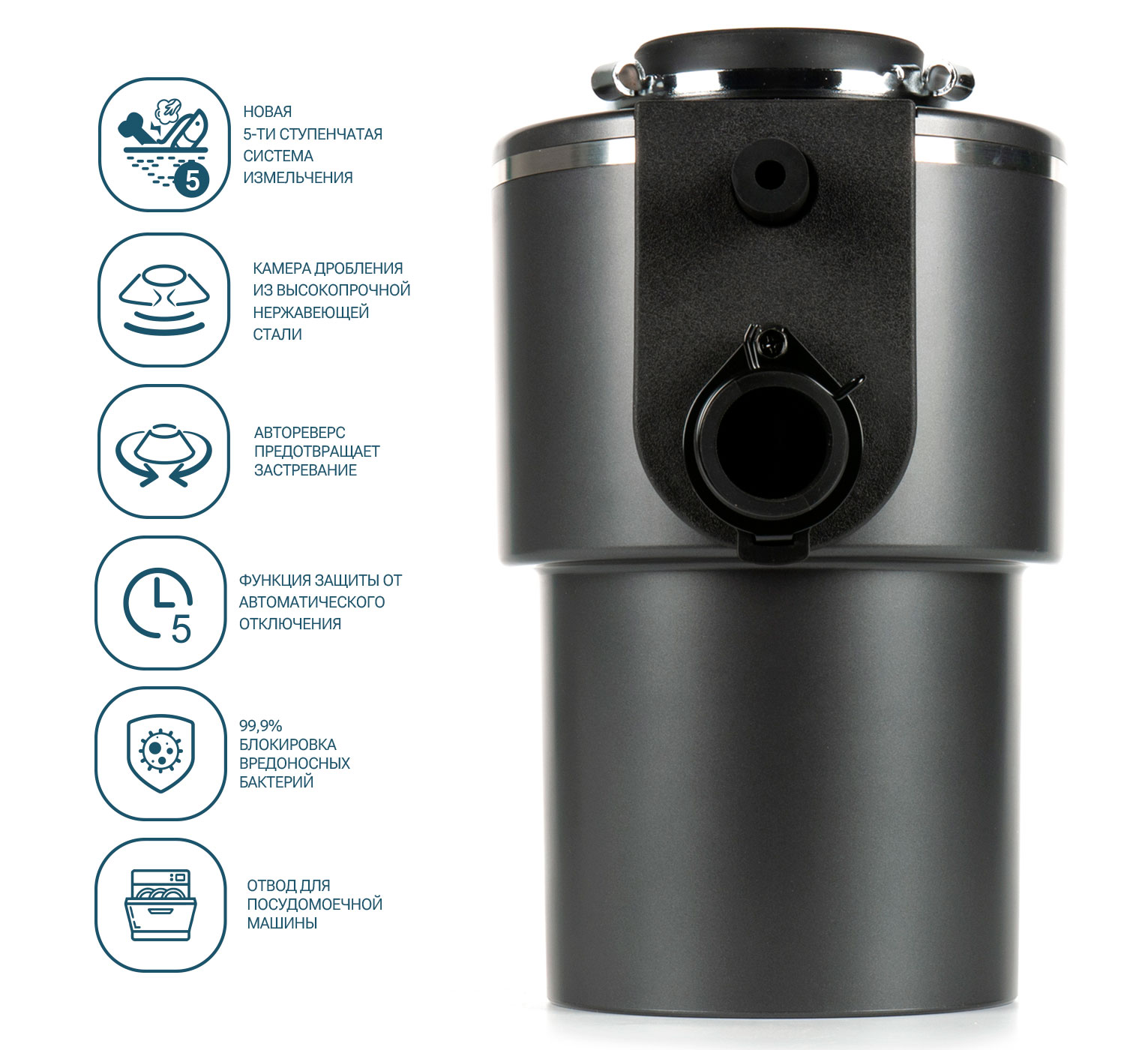 5

НОВАЯ 5-ТИ СТУПЕНЧАТАЯ СИСТЕМА ИЗМЕЛЬЧЕНИЯ

КАМЕРА ДРОБЛЕНИЯ ИЗ ВЫСОКОПРОЧНОЙ НЕРЖАВЕЮЩЕЙ СТАЛИ

АВТОРЕВЕРС ПРЕДОТВРАЩАЕТ ЗАСТРЕВАНИЕ

5

ФУНКЦИЯ ЗАЩИТЫ ОТ АВТОМАТИЧЕСКОГО ОТКЛЮЧЕНИЯ

99,9% БЛОКИРОВКА ВРЕДОНОСНЫХ БАКТЕРИЙ

ОТВОД ДЛЯ ПОСУДОМОЕЧНОЙ МАШИНЫ